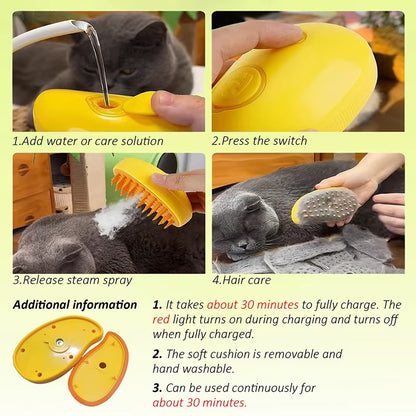 1.Add water or care solution

2.Press the switch

3.Release steam spray

4.Hair care

Additional information

1. It takes about 30 minutes to fully charge. The red light turns on during charging and turns off when fully charged.

2. The soft cushion is removable and hand washable.

3. Can be used continuously for about 30 minutes.