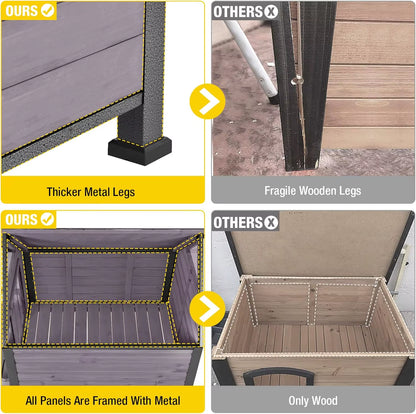 OURS

Thicker Metal Legs

OTHERS

Fragile Wooden Legs

OURS

All Panels Are Framed With Metal

OTHERS

Only Wood