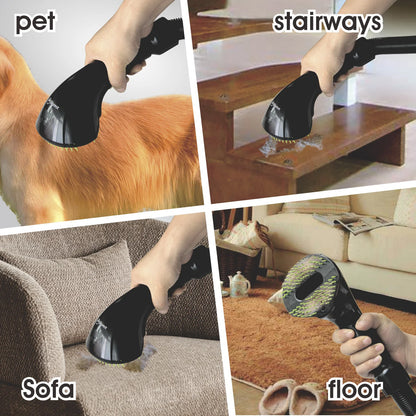 pet

stairways

Sofa

floor