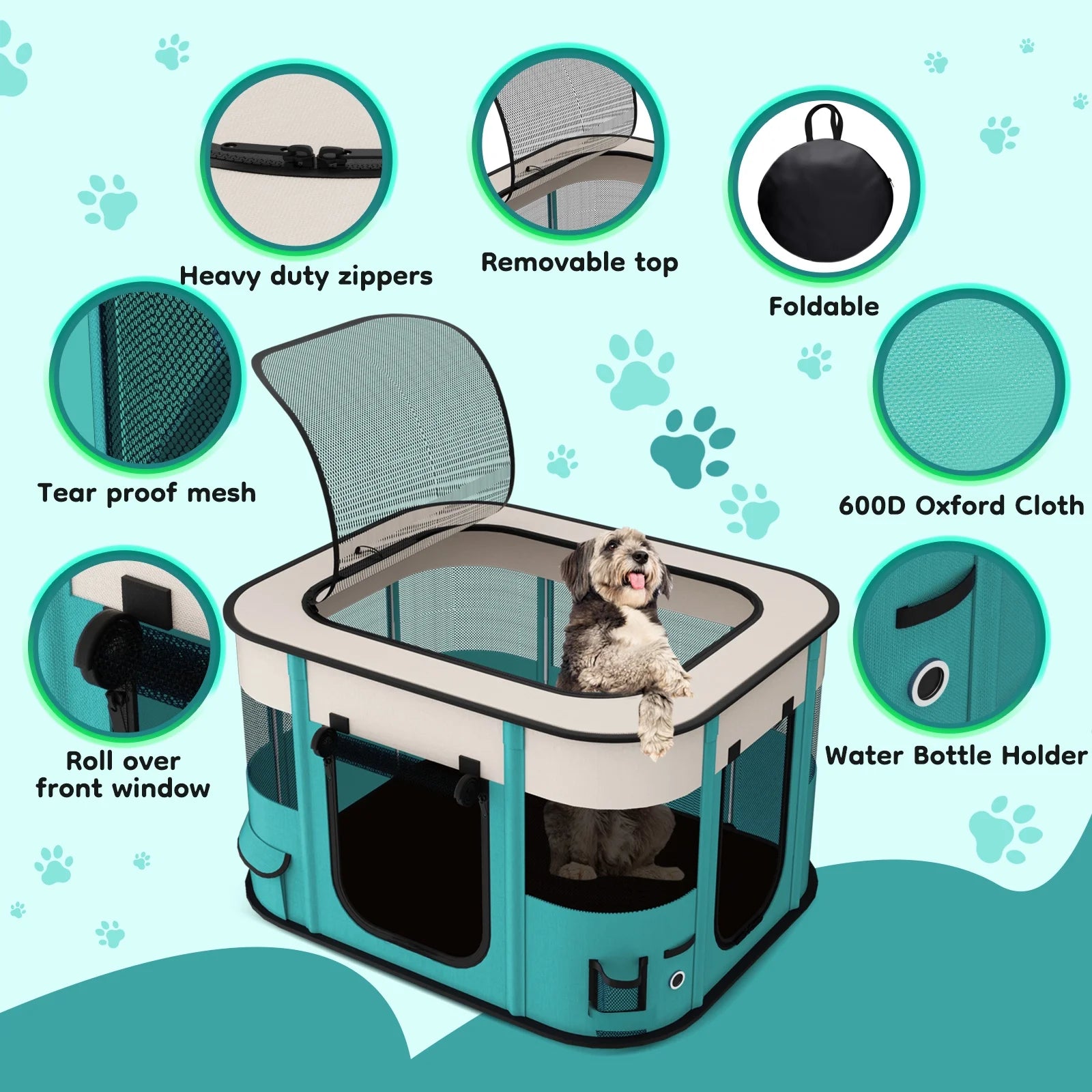 Heavy duty zippers

Removable top

Foldable

Tear proof mesh

600D Oxford Cloth

Roll over front window

Water Bottle Holder